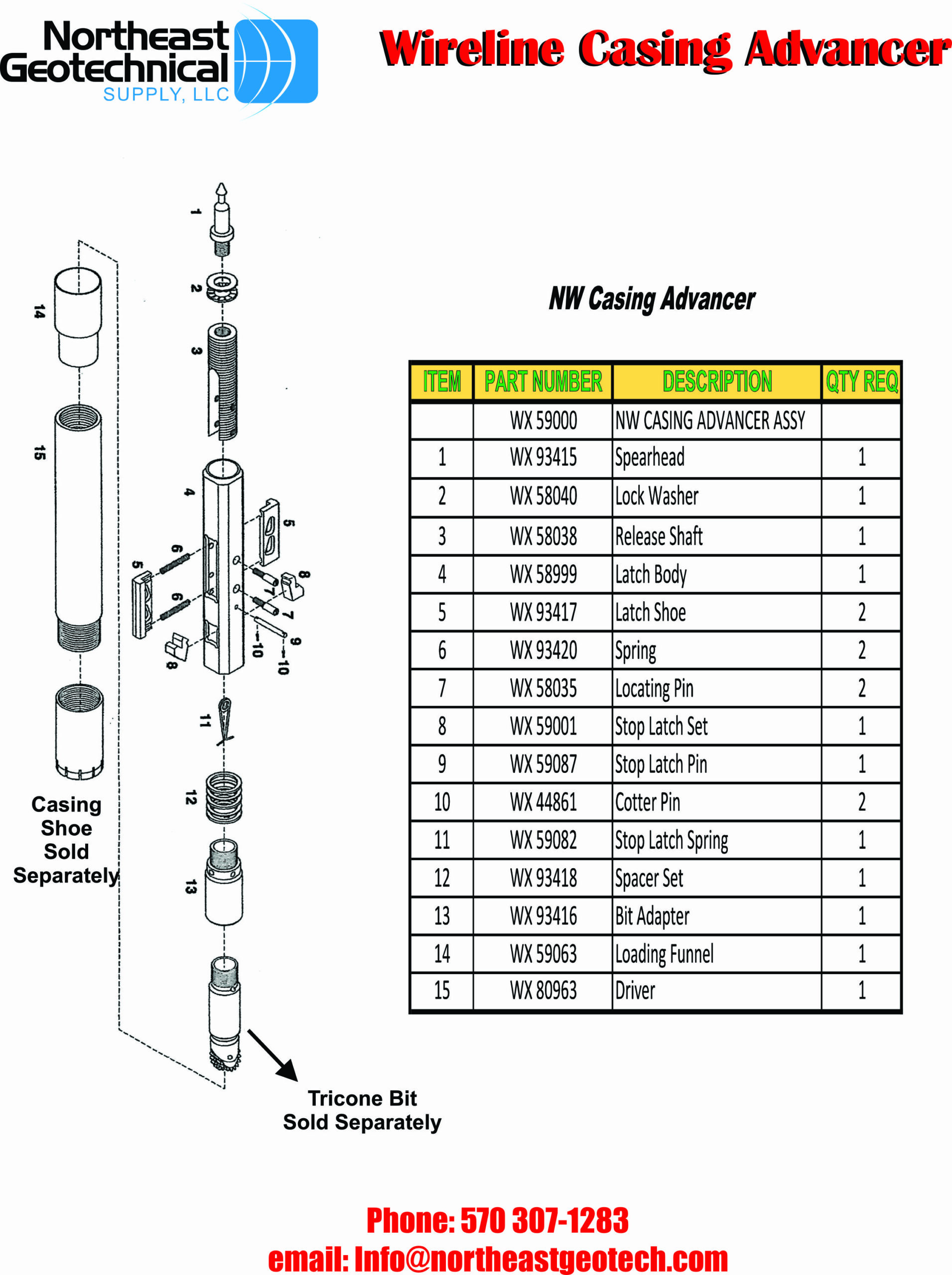 Northeast Geotechnical SUPPLY, LLC

Wireline Casing Advancer

1
2
3
4
5
6
5
6
8
7
7
9
10
10
8
11
12
13
14
15

Casing Shoe Sold Separately

Tricone Bit Sold Separately

NW Casing Advancer

| ITEM | PART NUMBER | DESCRIPTION | QTY REQ |
|---|---|---|---|
| | WX 59000 | NW CASING ADVANCER ASSY | |
| 1 | WX 93415 | Spearhead | 1 |
| 2 | WX 58040 | Lock Washer | 1 |
| 3 | WX 58038 | Release Shaft | 1 |
| 4 | WX 58999 | Latch Body | 1 |
| 5 | WX 93417 | Latch Shoe | 2 |
| 6 | WX 93420 | Spring | 2 |
| 7 | WX 58035 | Locating Pin | 2 |
| 8 | WX 59001 | Stop Latch Set | 1 |
| 9 | WX 59087 | Stop Latch Pin | 1 |
| 10 | WX 44861 | Cotter Pin | 2 |
| 11 | WX 59082 | Stop Latch Spring | 1 |
| 12 | WX 93418 | Spacer Set | 1 |
| 13 | WX 93416 | Bit Adapter | 1 |
| 14 | WX 59063 | Loading Funnel | 1 |
| 15 | WX 80963 | Driver | 1 |

Phone: 570 307-1283
email: Info@northeastgeotech.com